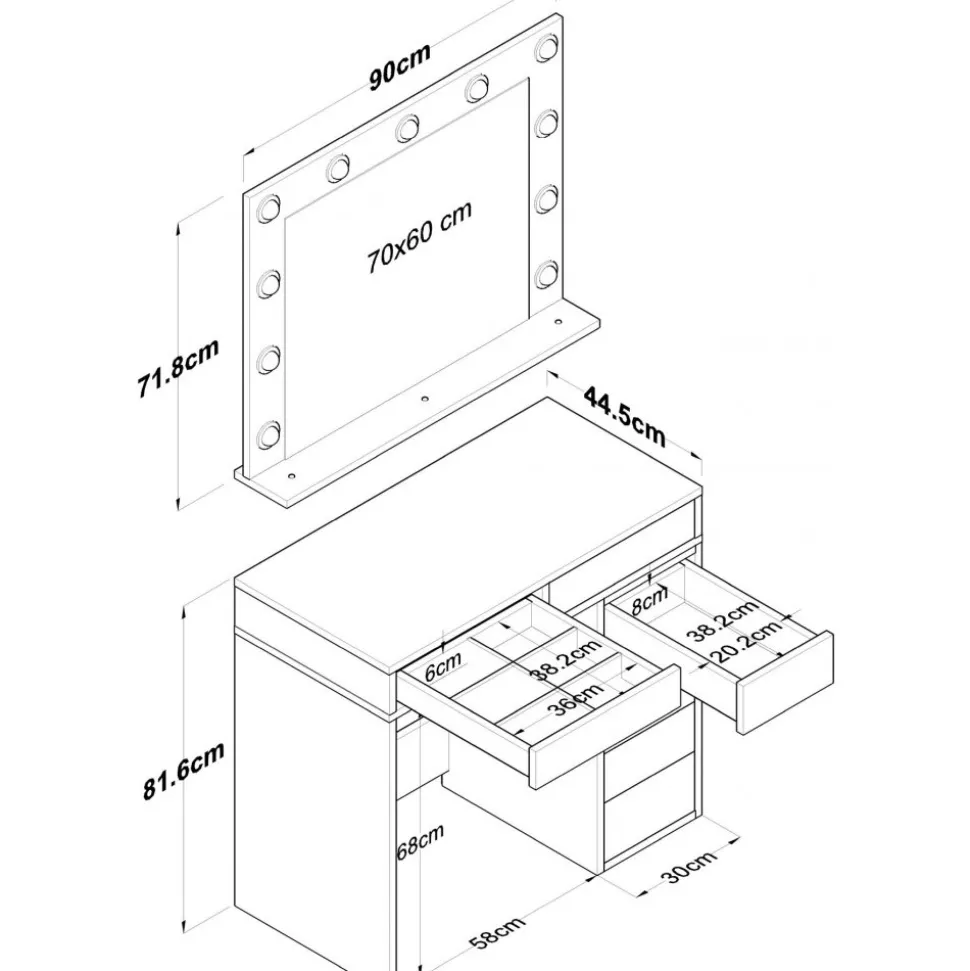 90cm
70x60 cm
71.8cm
44.5cm
8cm
38.2cm
20.2cm
6cm
38.2cm
36cm
81.6cm
68cm
30cm
58cm