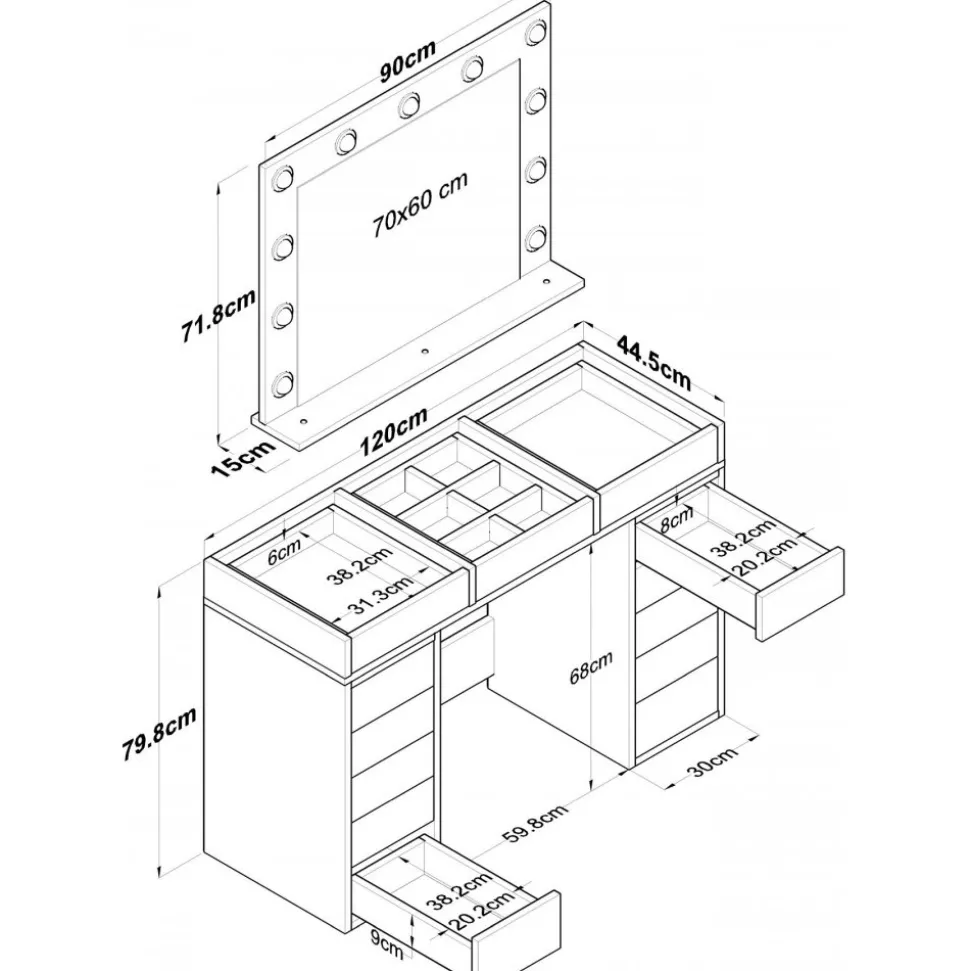 90cm

70x60 cm

71.8cm

15cm

120cm

44.5cm

6cm

38.2cm

31.3cm

8cm

38.2cm

20.2cm

68cm

79.8cm

30cm

59.8cm

38.2cm

20.2cm

9cm