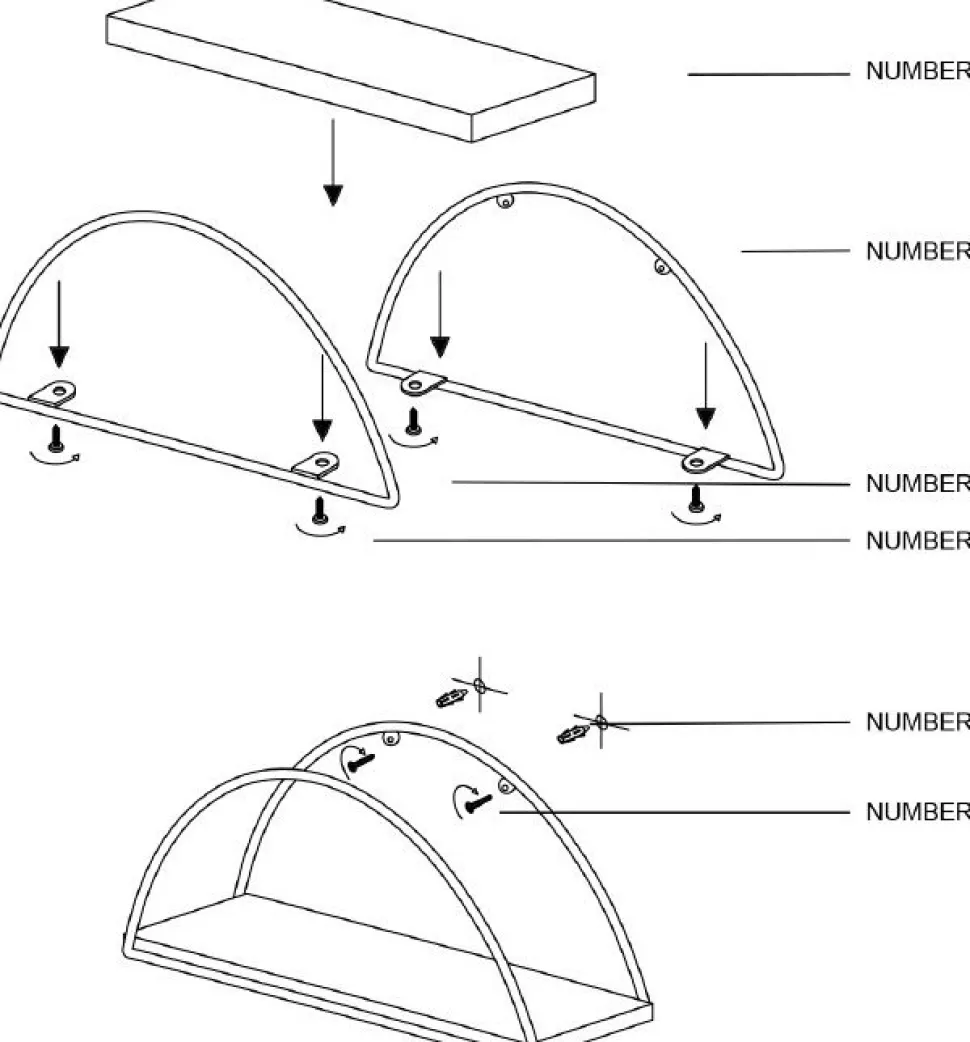 NUMBER

NUMBER

NUMBER

NUMBER

NUMBER

NUMBER