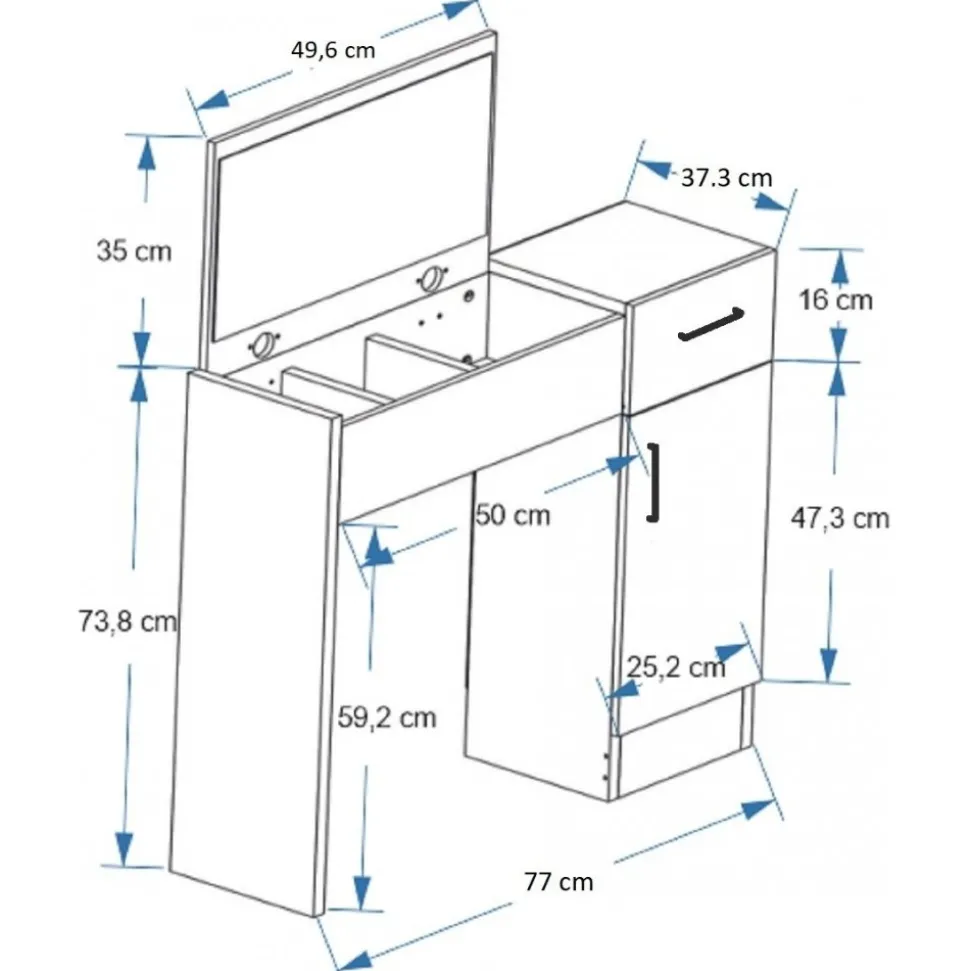 49,6 cm

37.3 cm

35 cm

16 cm

50 cm

47,3 cm

73,8 cm

25,2 cm

59,2 cm

77 cm