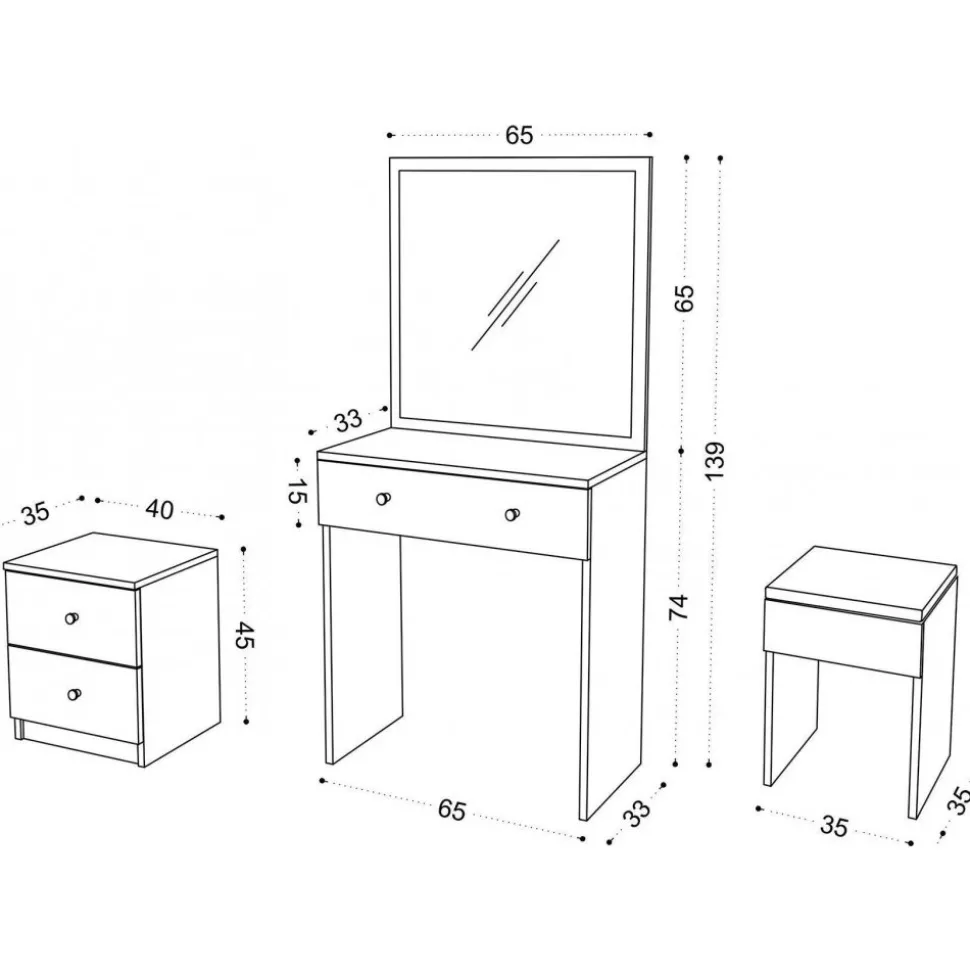 65

65

139

33

15

74

35

40

45

65

33

35

35