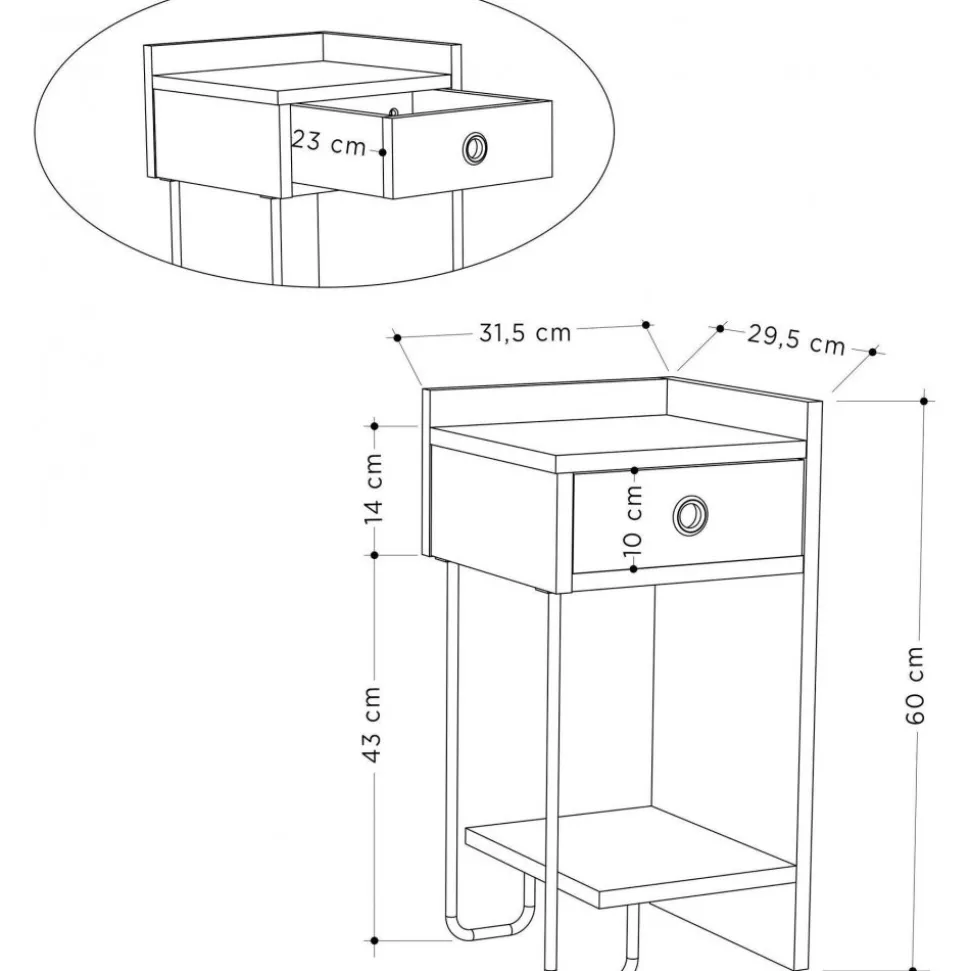 23 cm

31,5 cm
29,5 cm
14 cm
10 cm
43 cm
60 cm