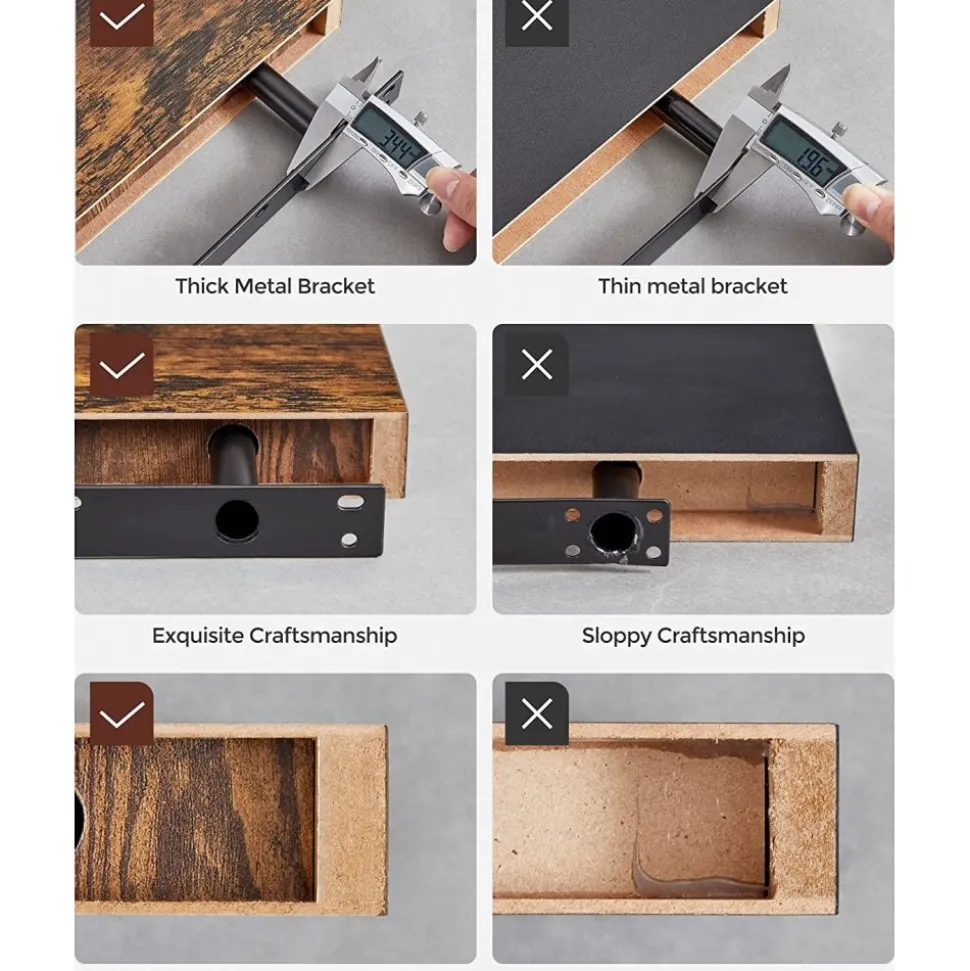 3.44

1.96

Thick Metal Bracket

Thin metal bracket

Exquisite Craftsmanship

Sloppy Craftsmanship