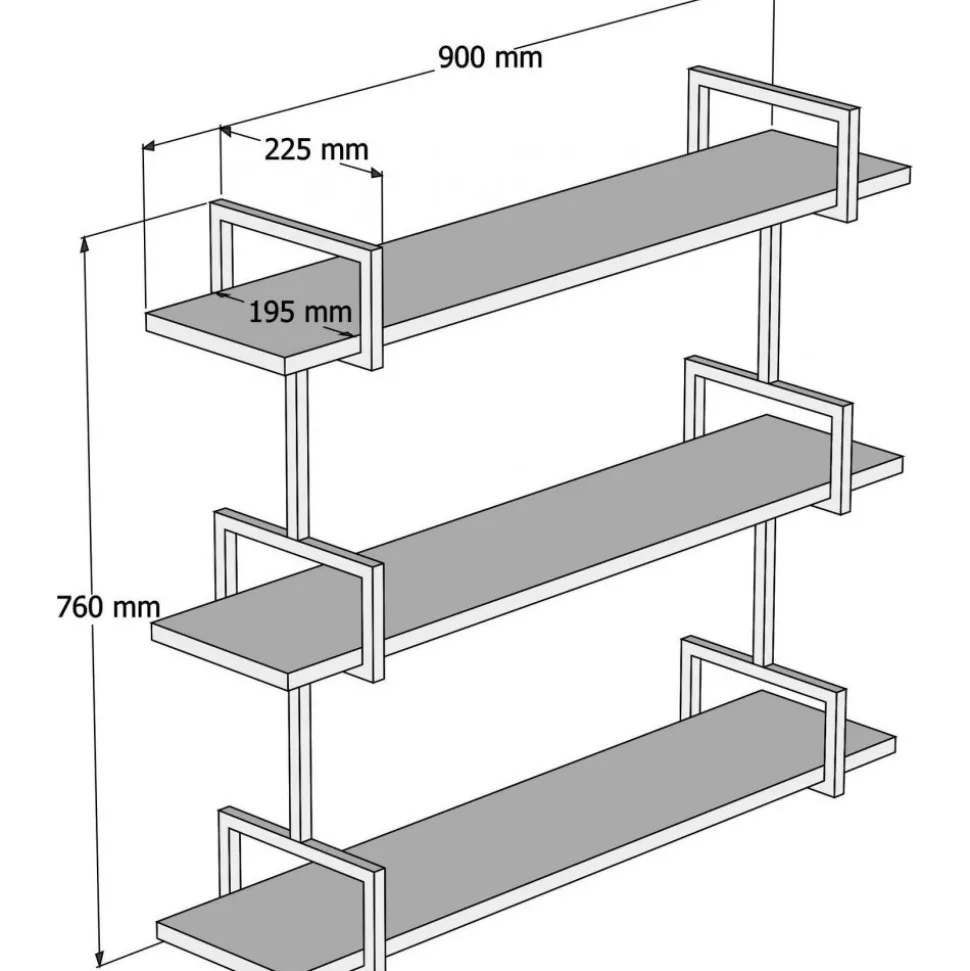 900 mm
225 mm
195 mm
760 mm